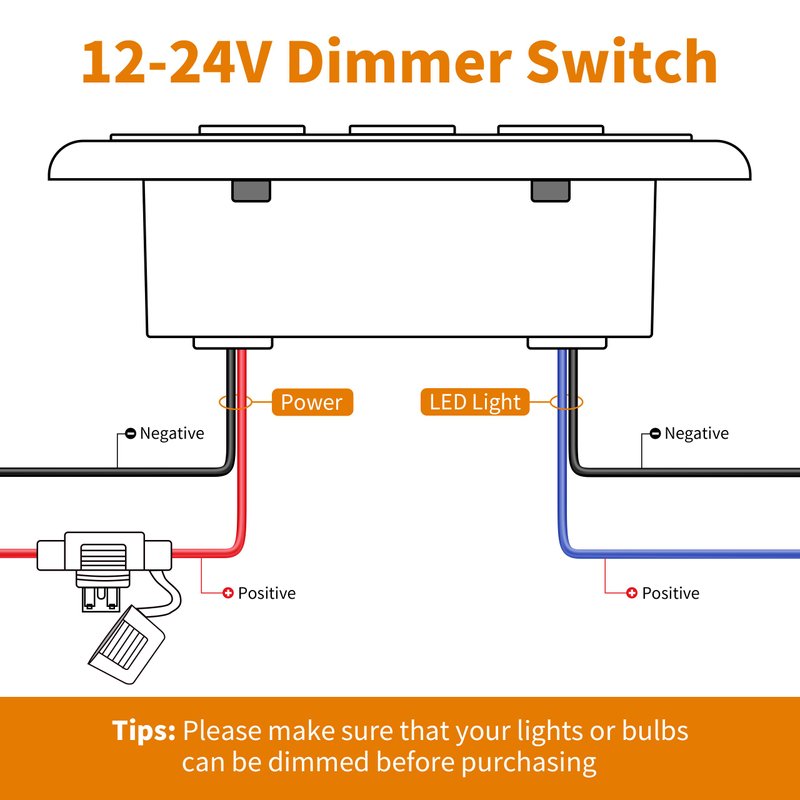 12-24V Dimmer Switch

Power

LED Light

Negative

Negative

Positive

Positive

Tips: Please make sure that your lights or bulbs can be dimmed before purchasing