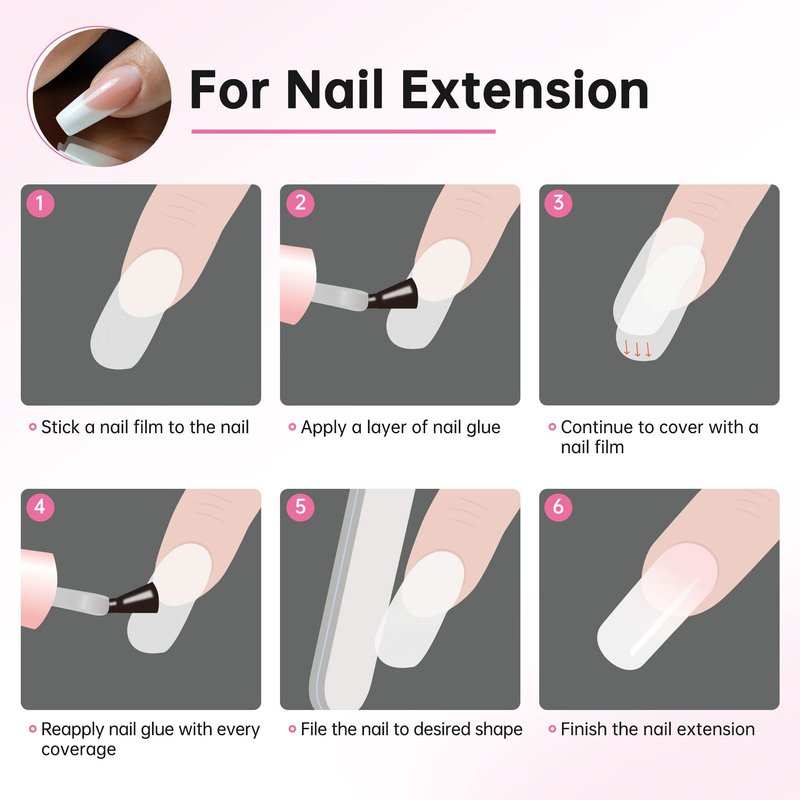 For Nail Extension

1
Stick a nail film to the nail

2
Apply a layer of nail glue

3
Continue to cover with a nail film

4
Reapply nail glue with every coverage

5
File the nail to desired shape

6
Finish the nail extension