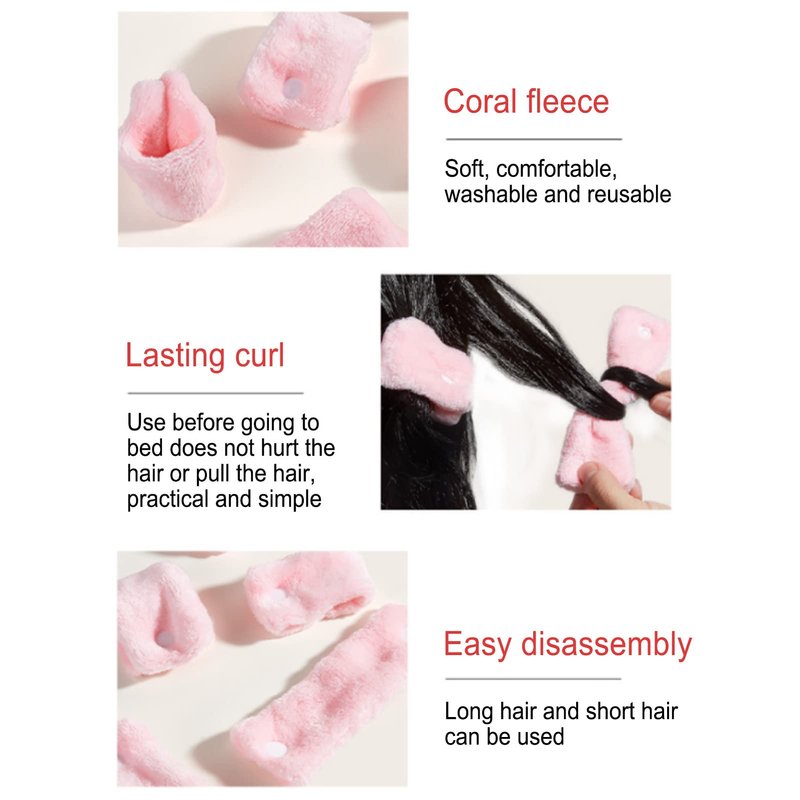 Coral fleece

Soft, comfortable, washable and reusable

Lasting curl

Use before going to bed does not hurt the hair or pull the hair, practical and simple

Easy disassembly

Long hair and short hair can be used