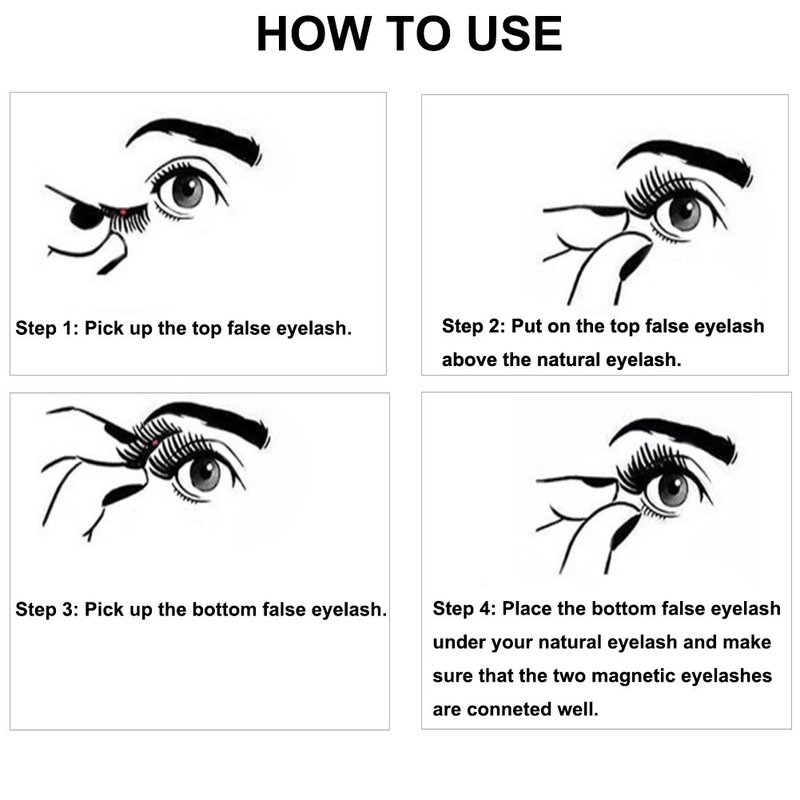 HOW TO USE

Step 1: Pick up the top false eyelash.

Step 2: Put on the top false eyelash above the natural eyelash.

Step 3: Pick up the bottom false eyelash.

Step 4: Place the bottom false eyelash under your natural eyelash and make sure that the two magnetic eyelashes are conneted well.