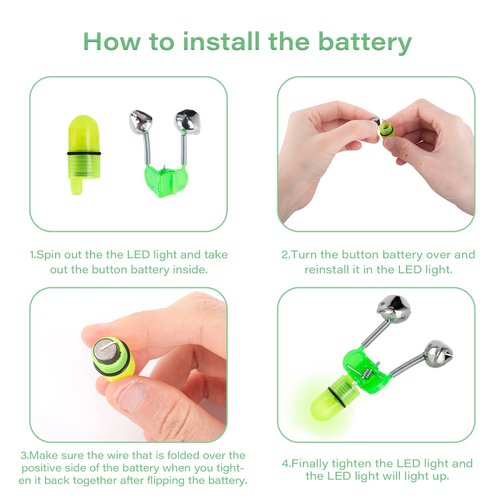 How to install the battery

1.Spin out the the LED light and take out the button battery inside.

2.Turn the button battery over and reinstall it in the LED light.

3.Make sure the wire that is folded over the positive side of the battery when you tighten it back together after flipping the battery.

4.Finally tighten the LED light and the LED light will light up.