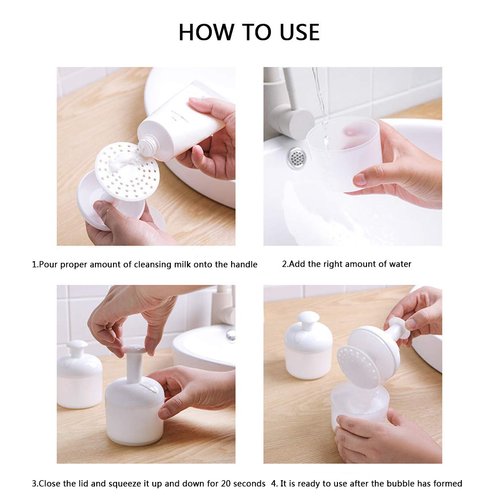 HOW TO USE

1.Pour proper amount of cleansing milk onto the handle

2.Add the right amount of water

3.Close the lid and squeeze it up and down for 20 seconds

4. It is ready to use after the bubble has formed