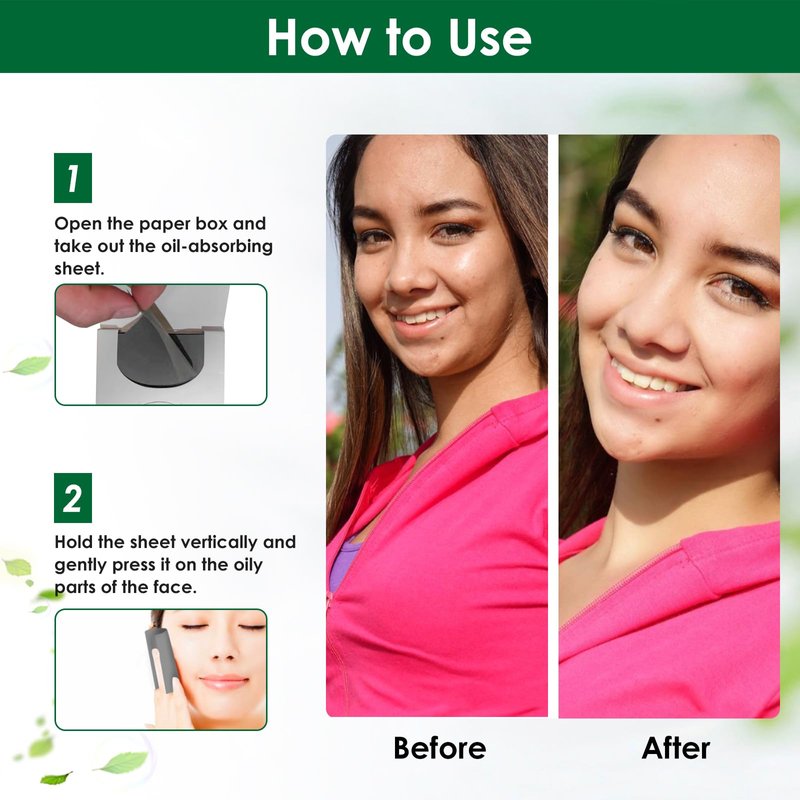 How to Use

1

Open the paper box and take out the oil-absorbing sheet.

2

Hold the sheet vertically and gently press it on the oily parts of the face.

Before

After