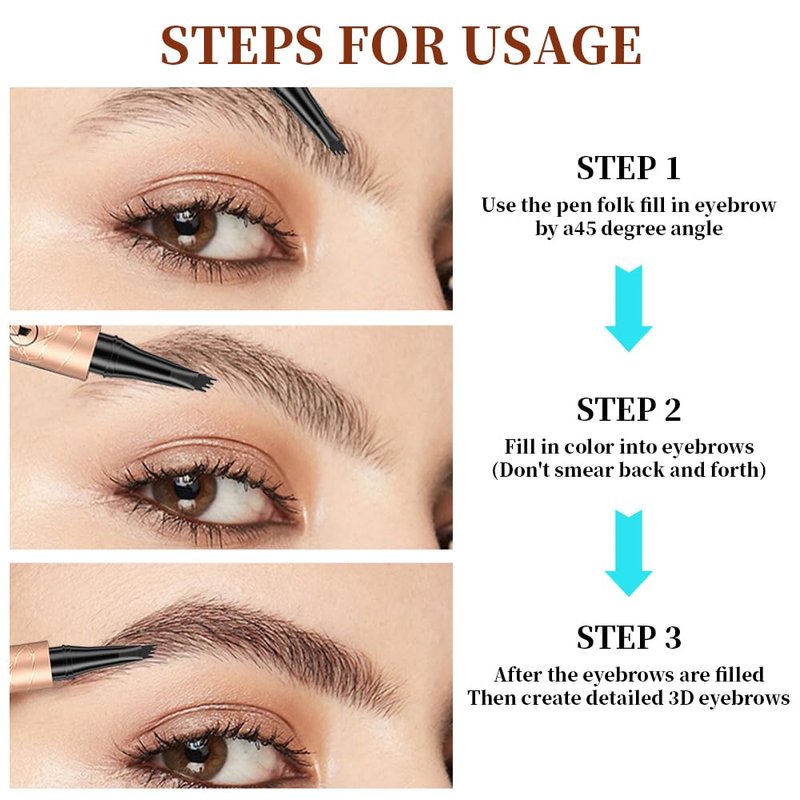 STEPS FOR USAGE

STEP 1
Use the pen folk fill in eyebrow by a45 degree angle

STEP 2
Fill in color into eyebrows (Don't smear back and forth)

STEP 3
After the eyebrows are filled Then create detailed 3D eyebrows