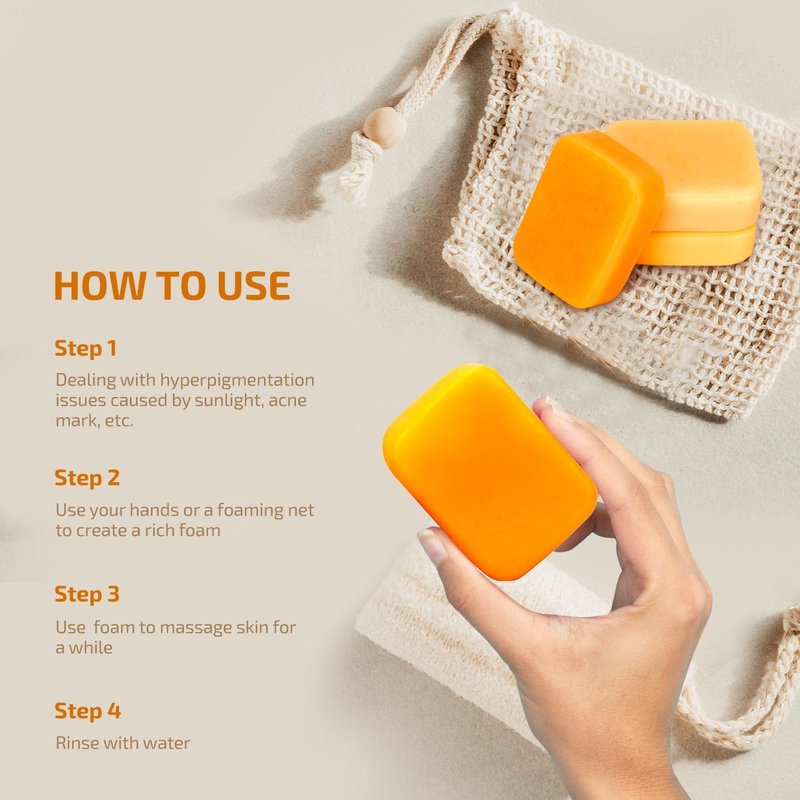 HOW TO USE

Step 1

Dealing with hyperpigmentation issues caused by sunlight, acne mark, etc.

Step 2

Use your hands or a foaming net to create a rich foam

Step 3

Use  foam to massage skin for a while

Step 4

Rinse with water