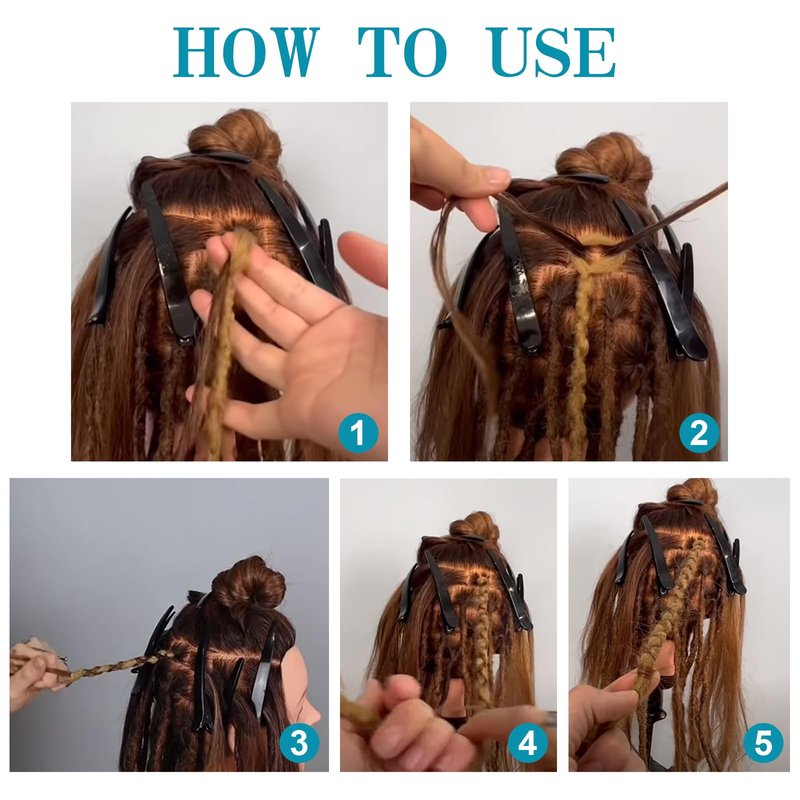 HOW TO USE

1

2

3

4

5