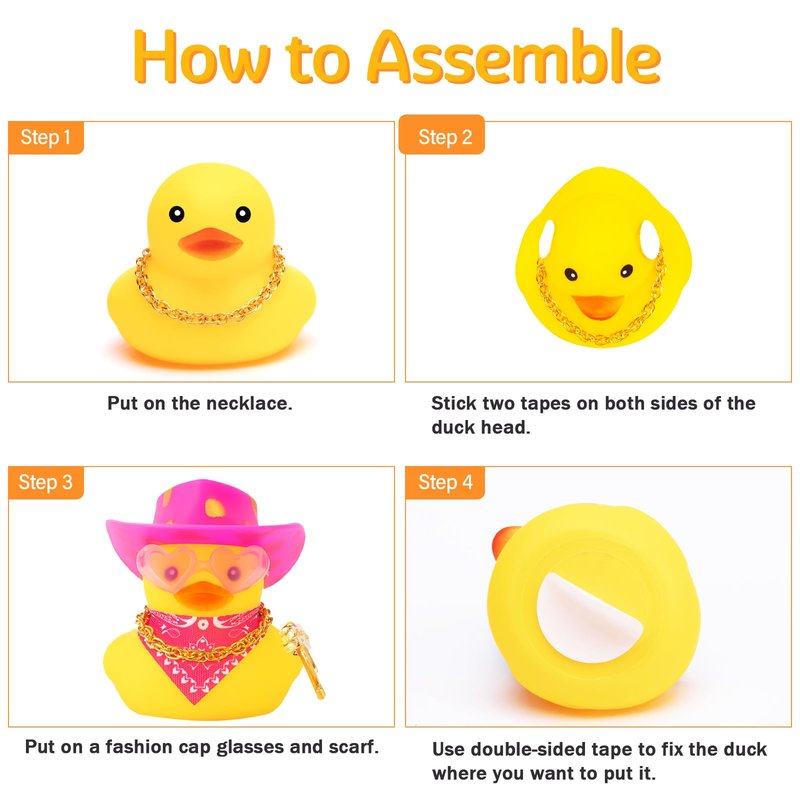 How to Assemble

Step 1

Put on the necklace.

Step 2

Stick two tapes on both sides of the duck head.

Step 3

Put on a fashion cap glasses and scarf.

Step 4

Use double-sided tape to fix the duck where you want to put it.