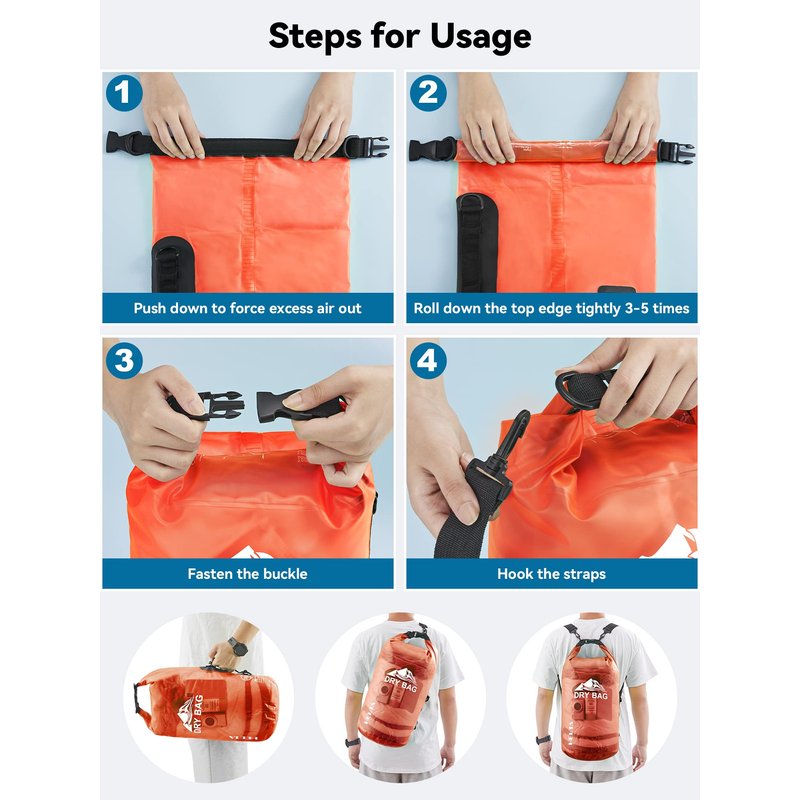 Steps for Usage

1

Push down to force excess air out

2

Roll down the top edge tightly 3-5 times

3

Fasten the buckle

4

Hook the straps

DRY BAG

DRY BAG

DRY BAG