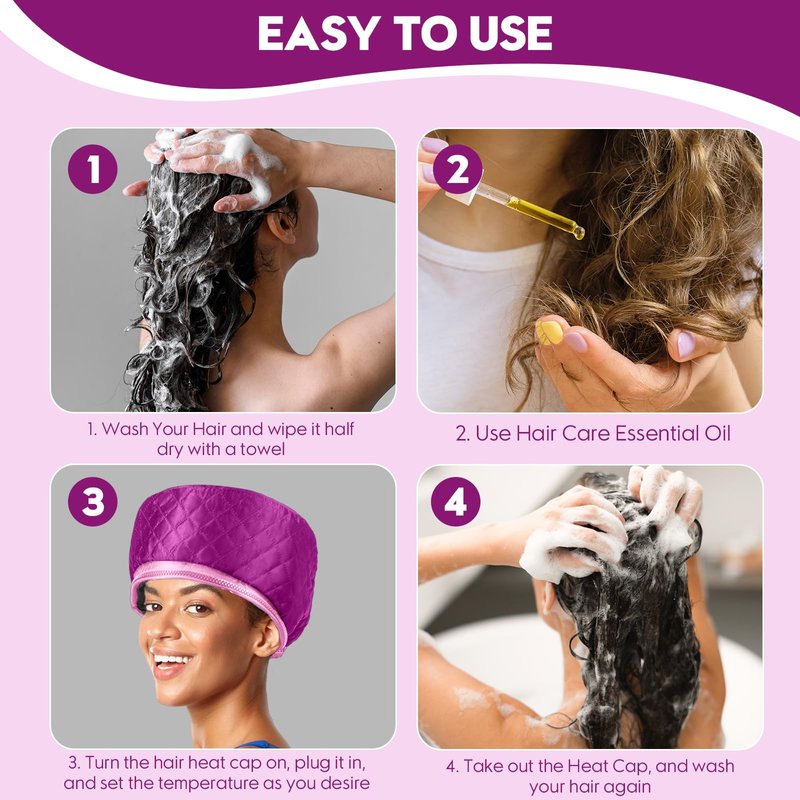 EASY TO USE

1

1. Wash Your Hair and wipe it half dry with a towel

2

2. Use Hair Care Essential Oil

3

3. Turn the hair heat cap on, plug it in, and set the temperature as you desire

4

4. Take out the Heat Cap, and wash your hair again