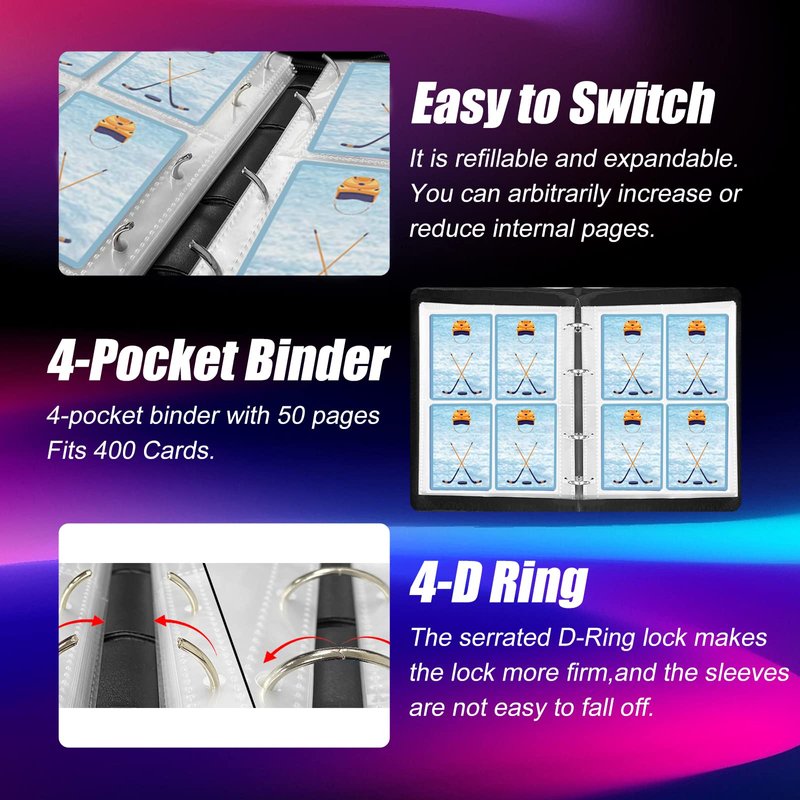 Easy to Switch

It is refillable and expandable. You can arbitrarily increase or reduce internal pages.

4-Pocket Binder

4-pocket binder with 50 pages Fits 400 Cards.

4-D Ring

The serrated D-Ring lock makes the lock more firm,and the sleeves are not easy to fall off.