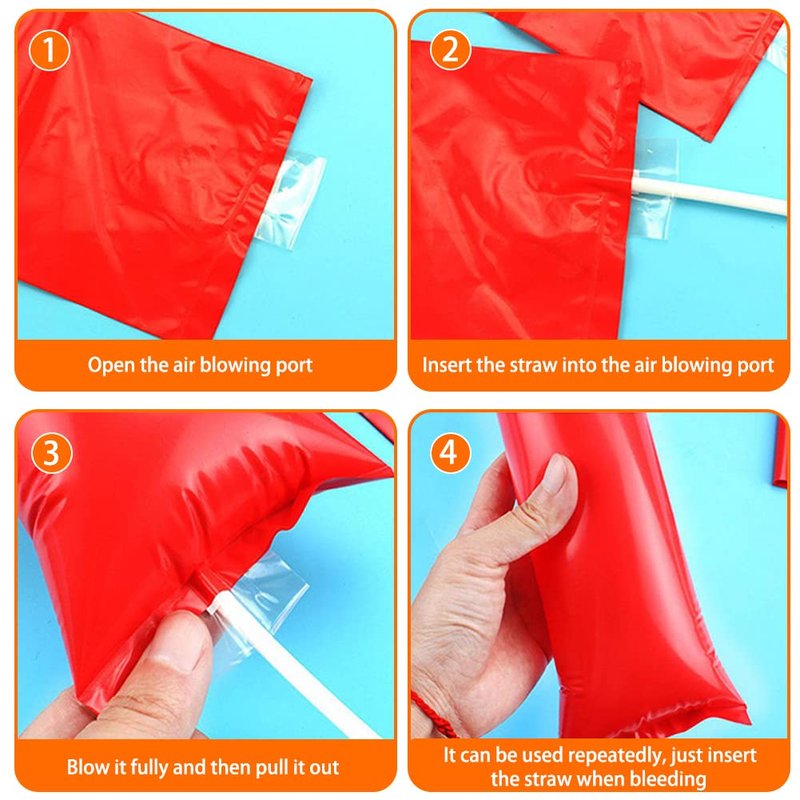 1
Open the air blowing port

2
Insert the straw into the air blowing port

3
Blow it fully and then pull it out

4
It can be used repeatedly, just insert the straw when bleeding