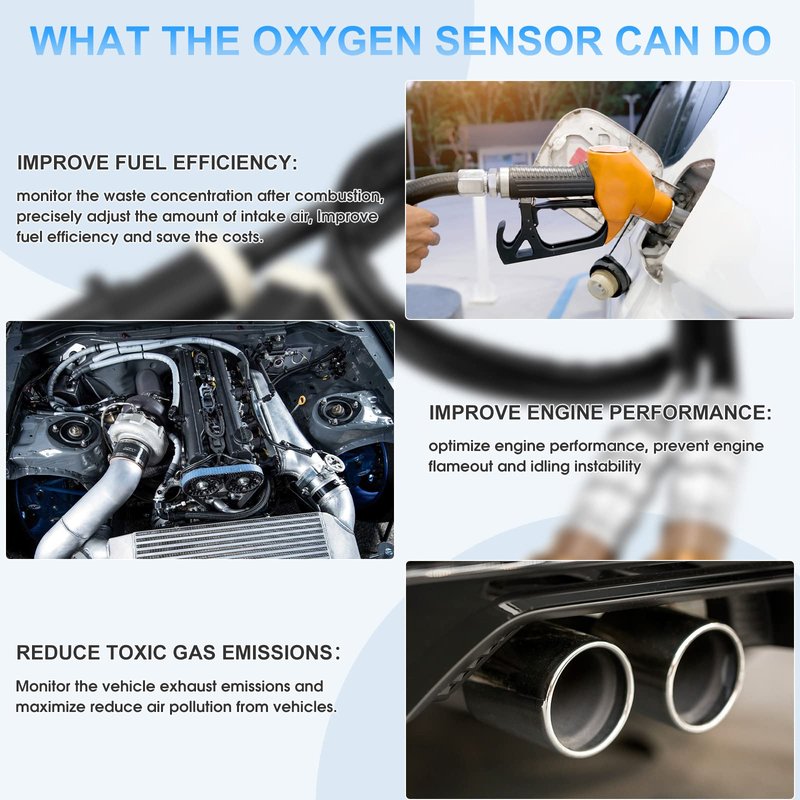 WHAT THE OXYGEN SENSOR CAN DO

IMPROVE FUEL EFFICIENCY:

monitor the waste concentration after combustion, precisely adjust the amount of intake air, Improve fuel efficiency and save the costs.

IMPROVE ENGINE PERFORMANCE:

optimize engine performance, prevent engine flameout and idling instability

REDUCE TOXIC GAS EMISSIONS:

Monitor the vehicle exhaust emissions and maximize reduce air pollution from vehicles.