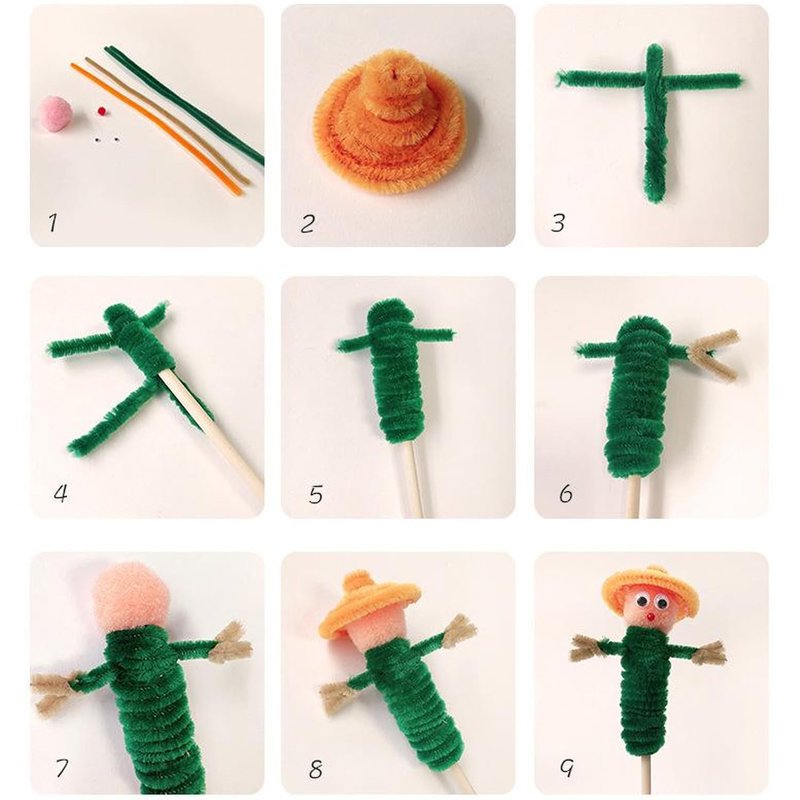 1
2
3
4
5
6
7
8
9