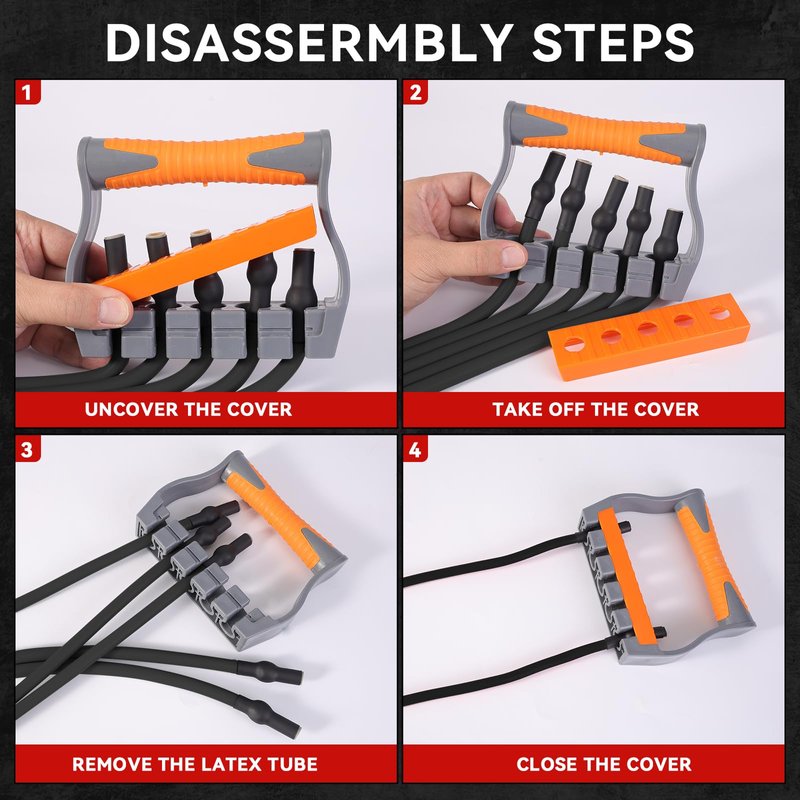 DISASSERMBLY STEPS

1

UNCOVER THE COVER

2

TAKE OFF THE COVER

3

REMOVE THE LATEX TUBE

4

CLOSE THE COVER