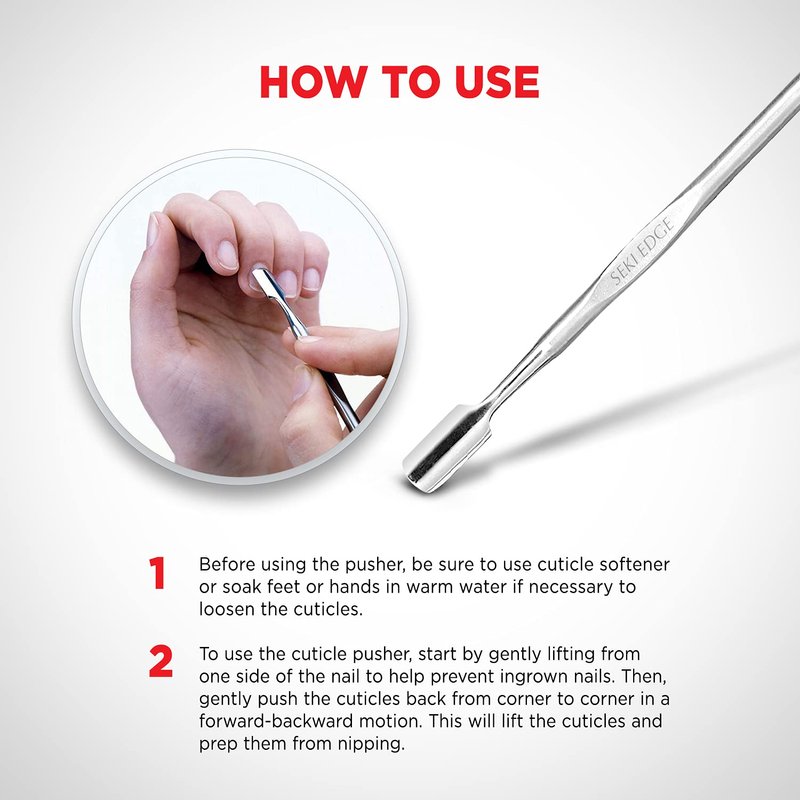 HOW TO USE

SEKI EDGE

1 Before using the pusher, be sure to use cuticle softener or soak feet or hands in warm water if necessary to loosen the cuticles.

2 To use the cuticle pusher, start by gently lifting from one side of the nail to help prevent ingrown nails. Then, gently push the cuticles back from corner to corner in a forward-backward motion. This will lift the cuticles and prep them from nipping.