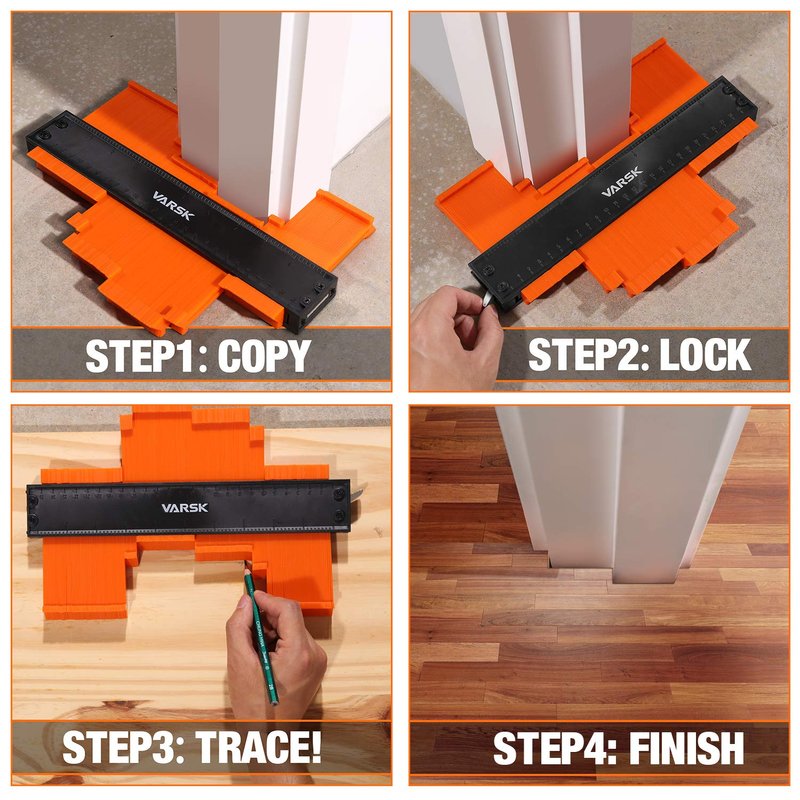 VARSK

STEP1: COPY

VARSK

STEP2: LOCK

VARSK

STEP3: TRACE!

STEP4: FINISH