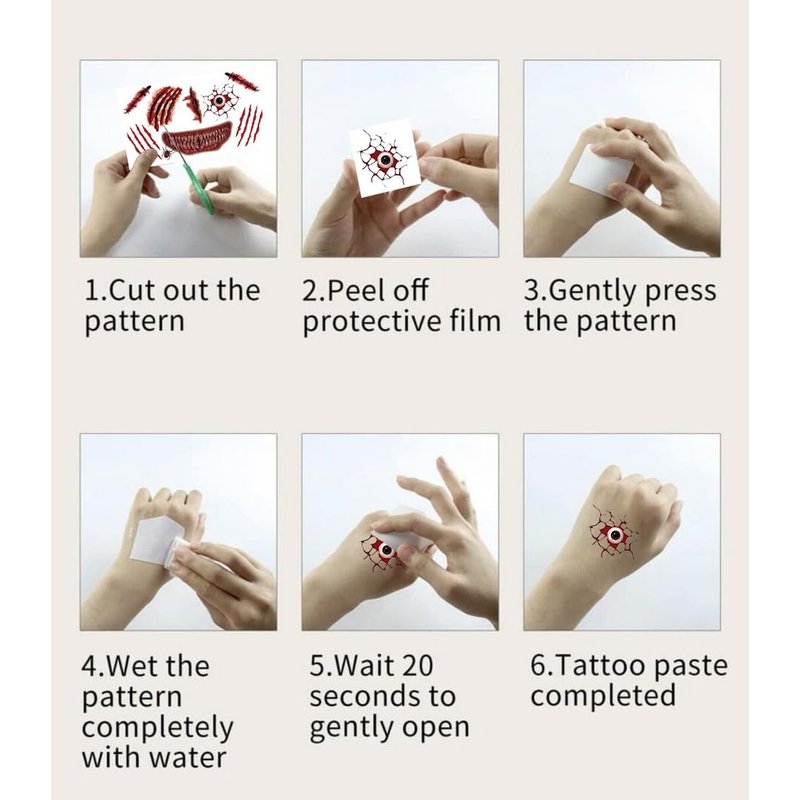 1.Cut out the pattern

2.Peel off protective film

3.Gently press the pattern

4.Wet the pattern completely with water

5.Wait 20 seconds to gently open

6.Tattoo paste completed