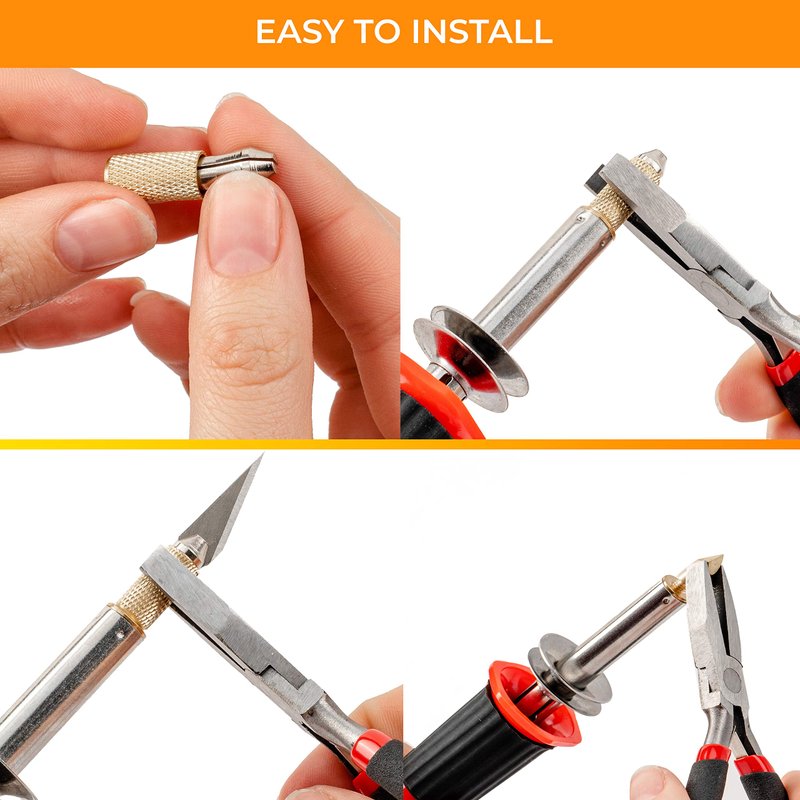 EASY TO INSTALL