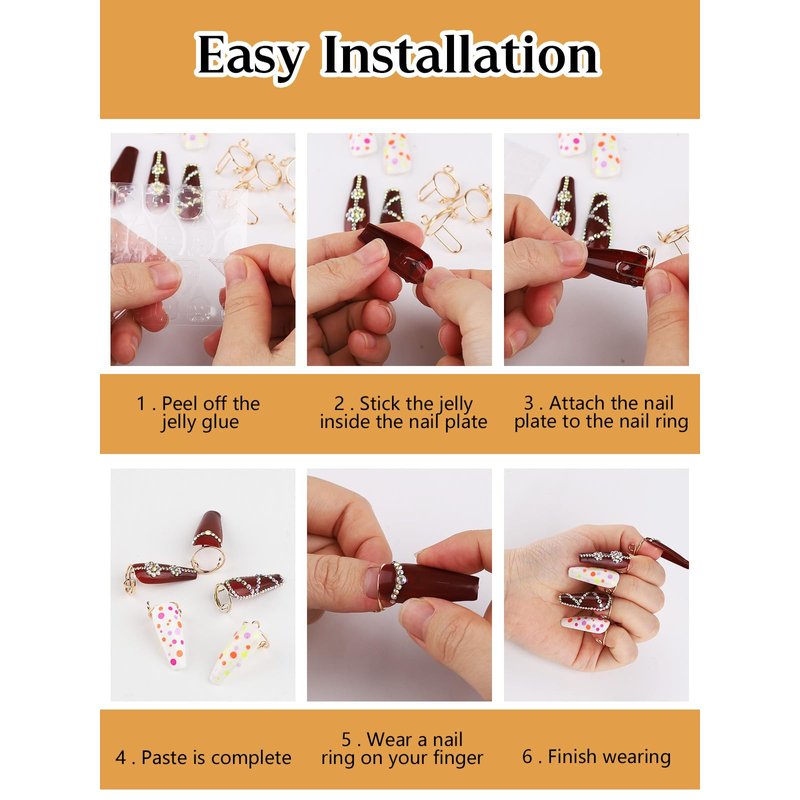 Easy Installation

1 . Peel off the jelly glue

2 . Stick the jelly inside the nail plate

3 . Attach the nail plate to the nail ring

4 . Paste is complete

5 . Wear a nail ring on your finger

6 . Finish wearing