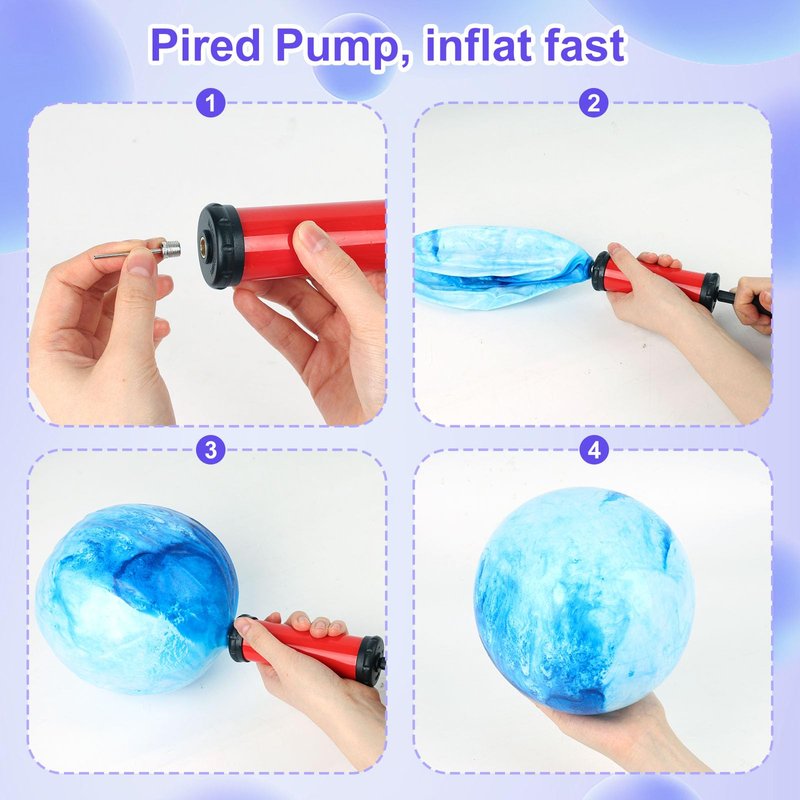 Pired Pump, inflat fast

1

2

3

4