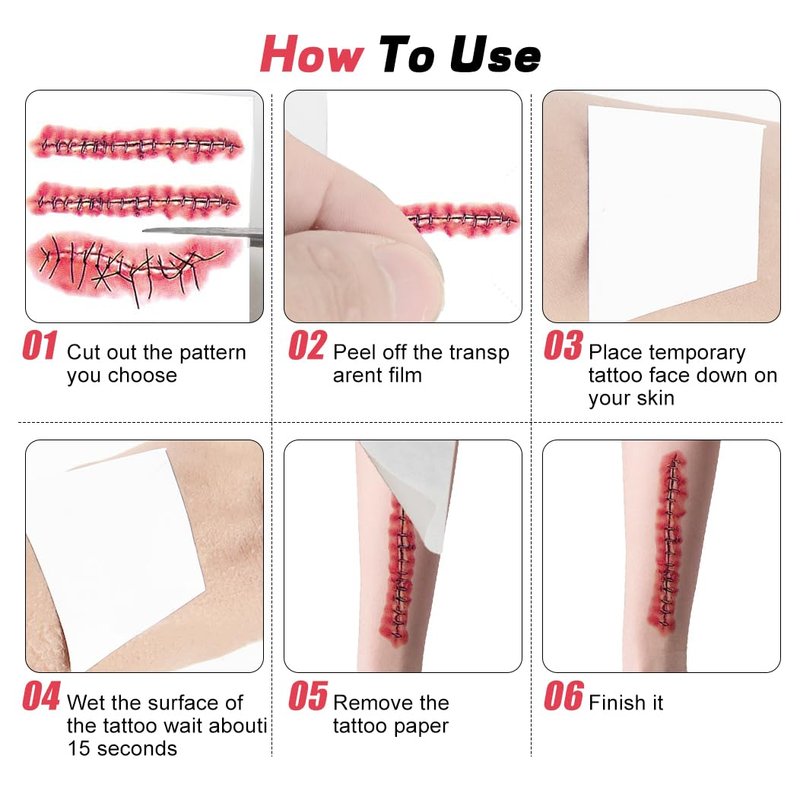 How To Use

01 Cut out the pattern you choose

02 Peel off the transp arent film

03 Place temporary tattoo face down on your skin

04 Wet the surface of the tattoo wait abouti 15 seconds

05 Remove the tattoo paper

06 Finish it