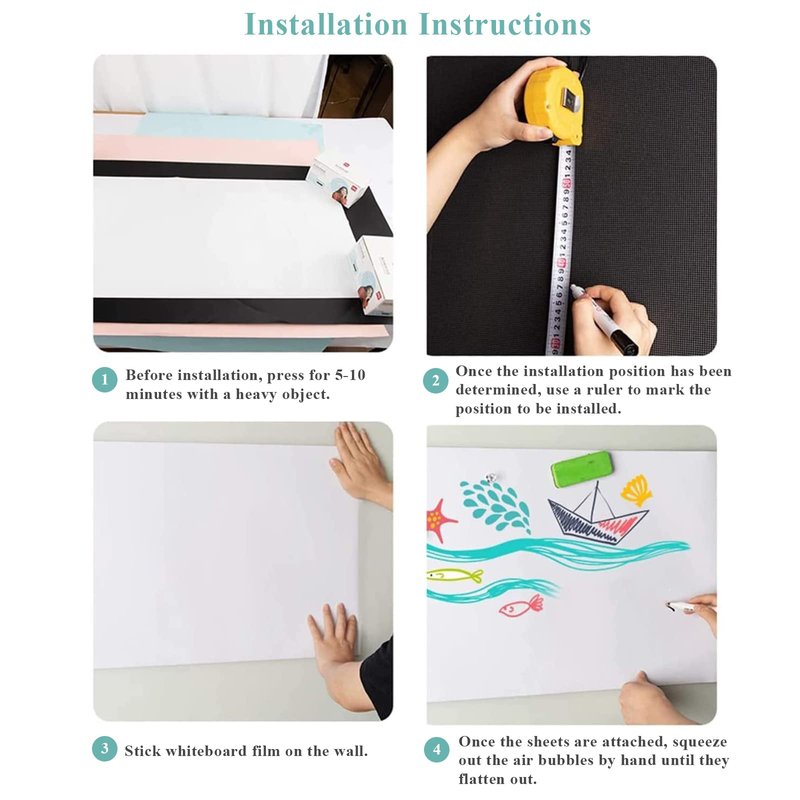 Installation Instructions

1 Before installation, press for 5-10 minutes with a heavy object.

2 Once the installation position has been determined, use a ruler to mark the position to be installed.

3 Stick whiteboard film on the wall.

4 Once the sheets are attached, squeeze out the air bubbles by hand until they flatten out.