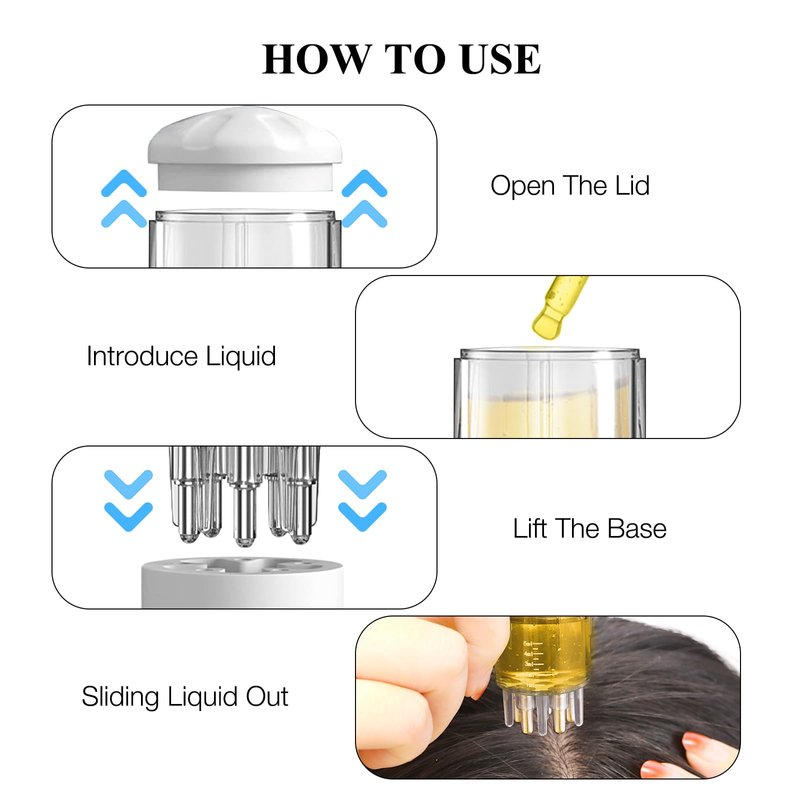 HOW TO USE

Open The Lid

Introduce Liquid

Lift The Base

Sliding Liquid Out