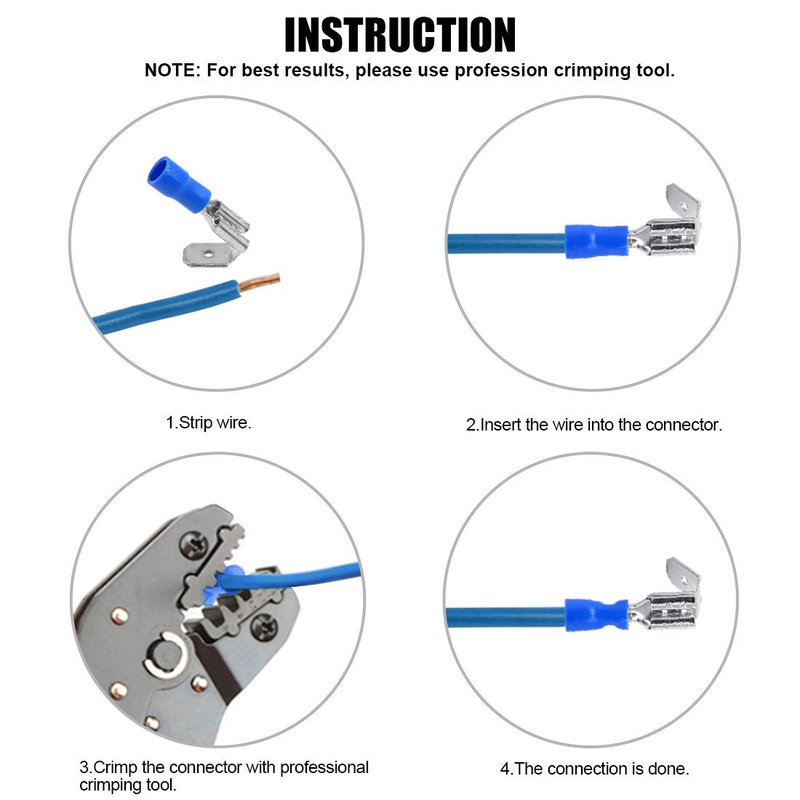 INSTRUCTION

NOTE: For best results, please use profession crimping tool.

1.Strip wire.

2.Insert the wire into the connector.

3.Crimp the connector with professional crimping tool.

4.The connection is done.