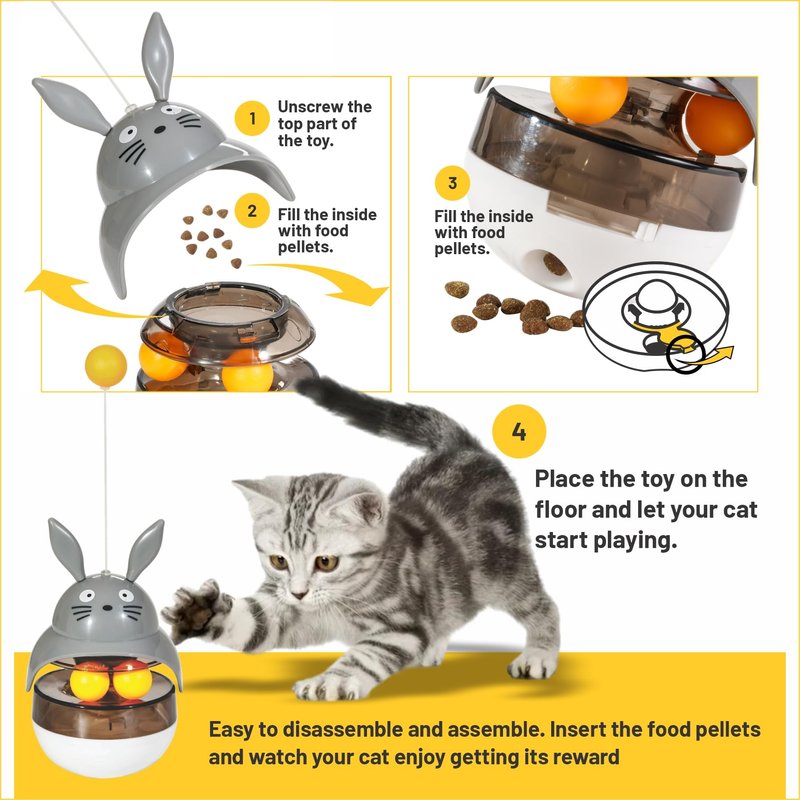 1 Unscrew the top part of the toy.

2 Fill the inside with food pellets.

3 Fill the inside with food pellets.

4 Place the toy on the floor and let your cat start playing.

Easy to disassemble and assemble. Insert the food pellets and watch your cat enjoy getting its reward