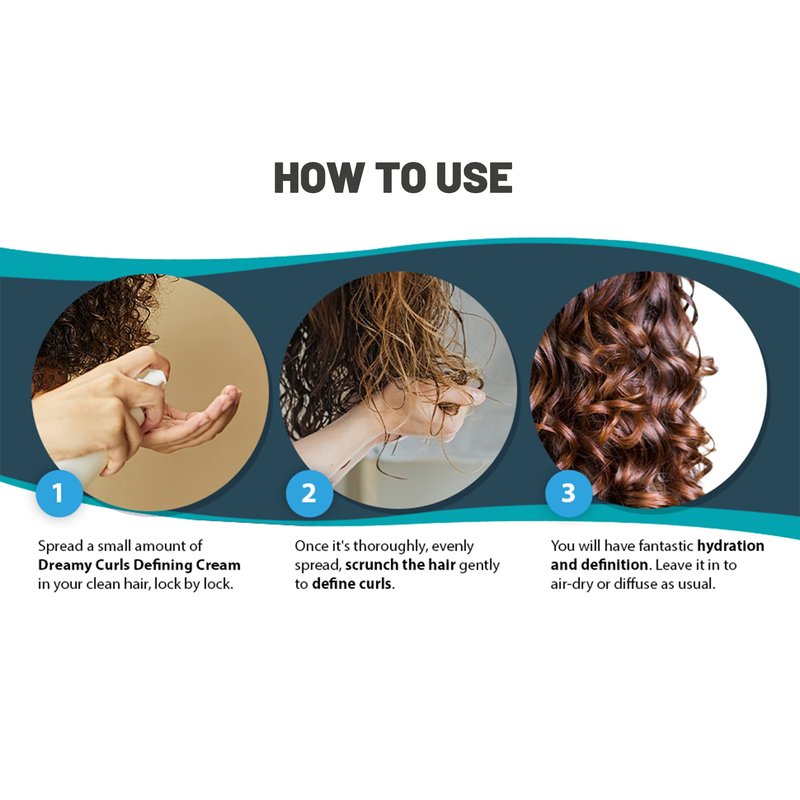 HOW TO USE

1

Spread a small amount of Dreamy Curls Defining Cream in your clean hair, lock by lock.

2

Once it's thoroughly, evenly spread, scrunch the hair gently to define curls.

3

You will have fantastic hydration and definition. Leave it in to air-dry or diffuse as usual.