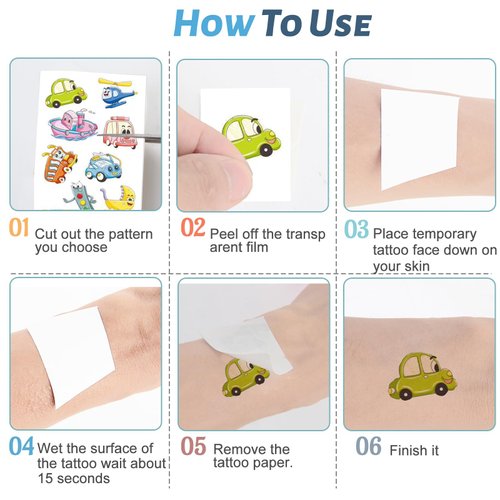 HOW TO USE

01 Cut out the pattern you choose

02 Peel off the transp arent film

03 Place temporary tattoo face down on your skin

04 Wet the surface of the tattoo wait about 15 seconds

05 Remove the tattoo paper.

06 Finish it