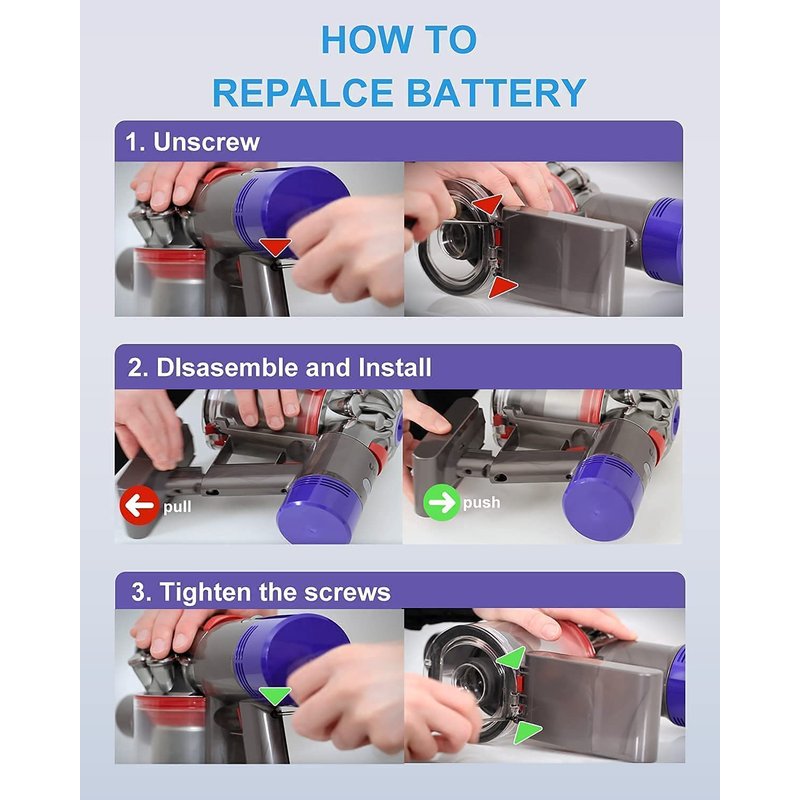 HOW TO
REPALCE BATTERY

1. Unscrew

2. DIsasemble and Install

pull

push

3. Tighten the screws