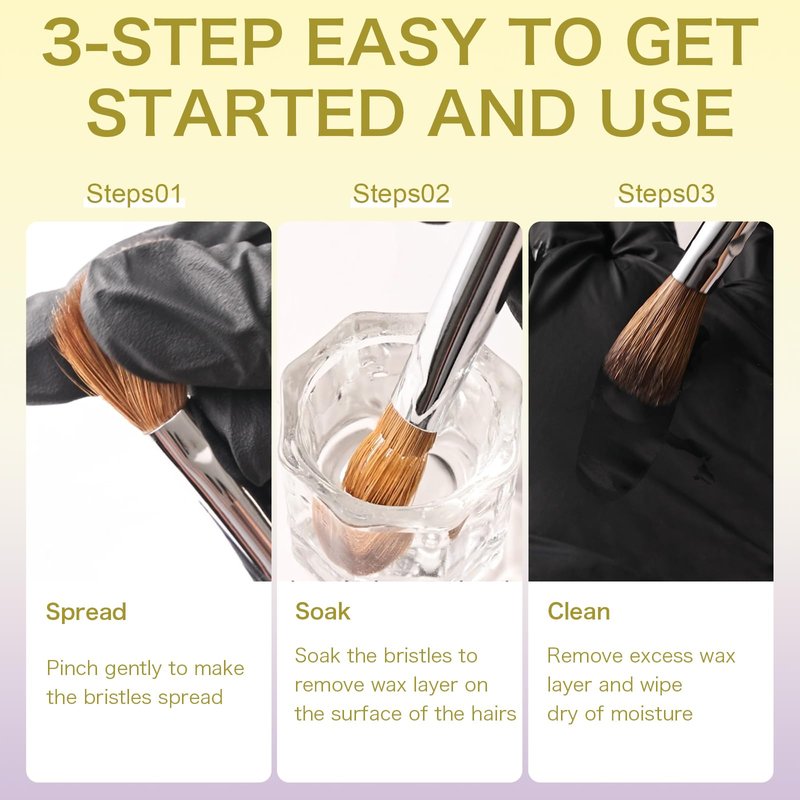 3-STEP EASY TO GET STARTED AND USE

Steps01

Spread

Pinch gently to make the bristles spread

Steps02

Soak

Soak the bristles to remove wax layer on the surface of the hairs

Steps03

Clean

Remove excess wax layer and wipe dry of moisture