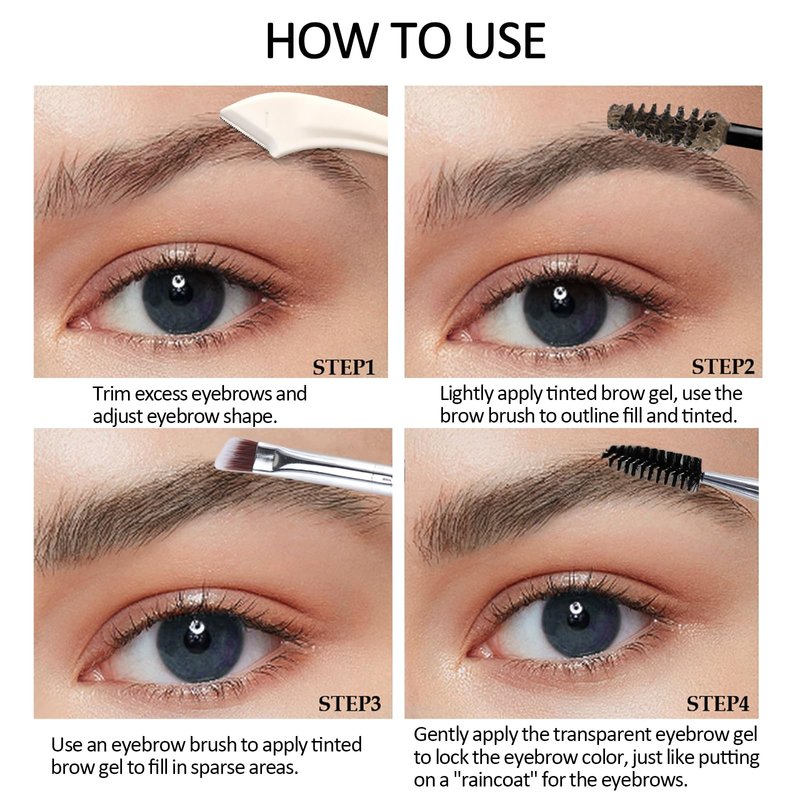 HOW TO USE

STEP1
Trim excess eyebrows and adjust eyebrow shape.

STEP2
Lightly apply tinted brow gel, use the brow brush to outline fill and tinted.

STEP3
Use an eyebrow brush to apply tinted brow gel to fill in sparse areas.

STEP4
Gently apply the transparent eyebrow gel to lock the eyebrow color, just like putting on a "raincoat" for the eyebrows.