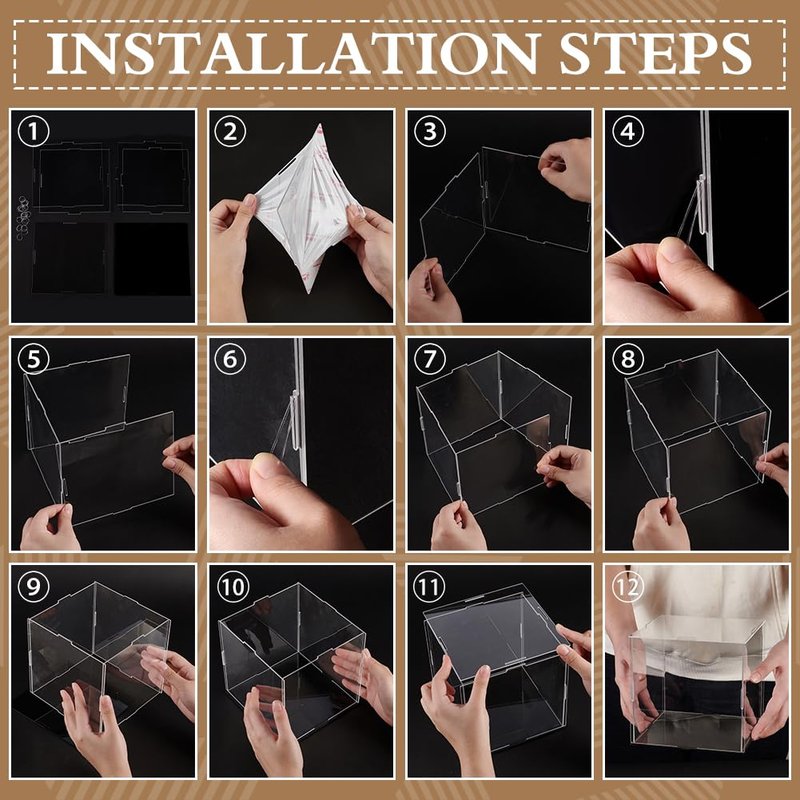 INSTALLATION STEPS

1

2

3

4

5

6

7

8

9

10

11

12