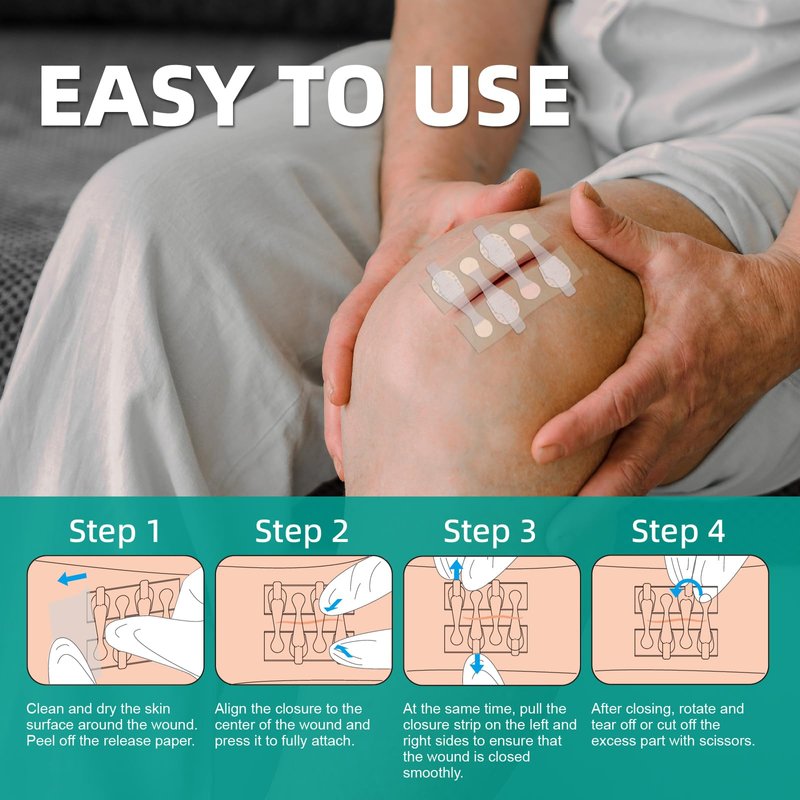 EASY TO USE

Step 1

Clean and dry the skin surface around the wound. Peel off the release paper.

Step 2

Align the closure to the center of the wound and press it to fully attach.

Step 3

At the same time, pull the closure strip on the left and right sides to ensure that the wound is closed smoothly.

Step 4

After closing, rotate and tear off or cut off the excess part with scissors.