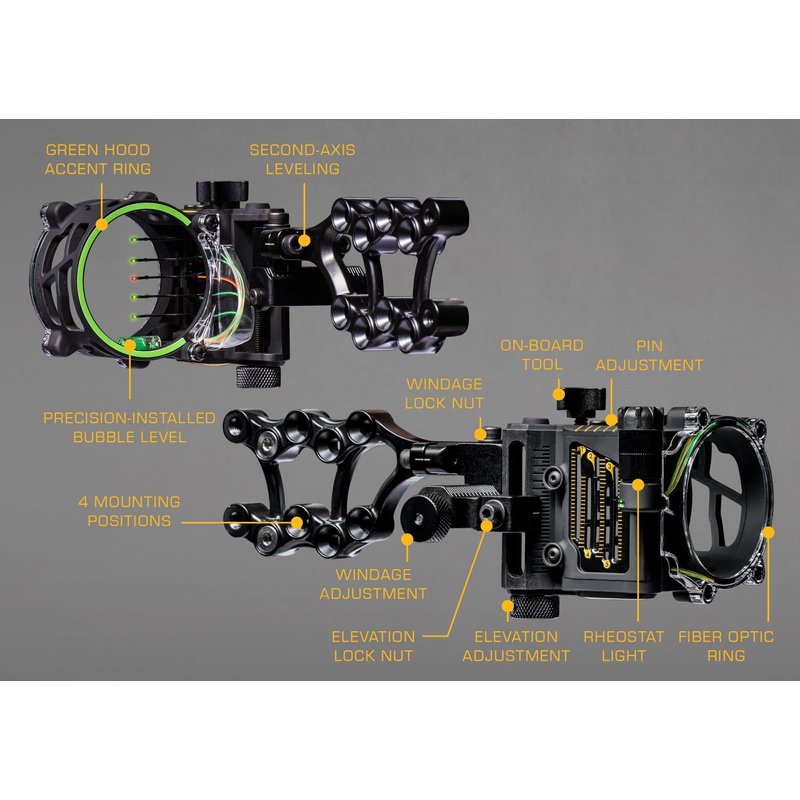 GREEN HOOD ACCENT RING

SECOND-AXIS LEVELING

PRECISION-INSTALLED BUBBLE LEVEL

ON-BOARD TOOL

PIN ADJUSTMENT

WINDAGE LOCK NUT

4 MOUNTING POSITIONS

WINDAGE ADJUSTMENT

ELEVATION LOCK NUT

ELEVATION ADJUSTMENT

RHEOSTAT LIGHT

FIBER OPTIC RING