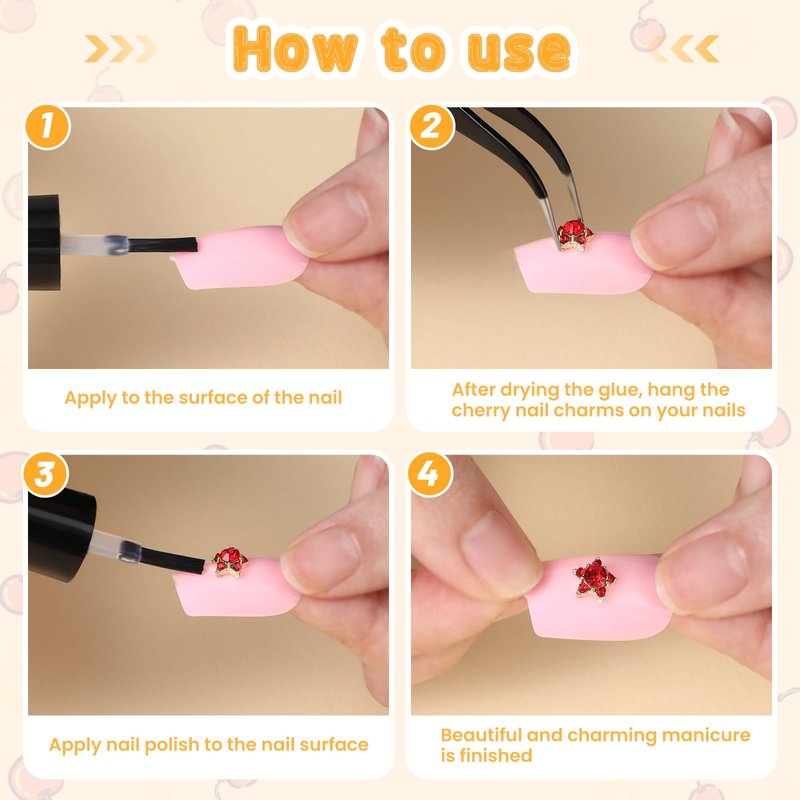 How to use

1

Apply to the surface of the nail

2

After drying the glue, hang the cherry nail charms on your nails

3

Apply nail polish to the nail surface

4

Beautiful and charming manicure is finished