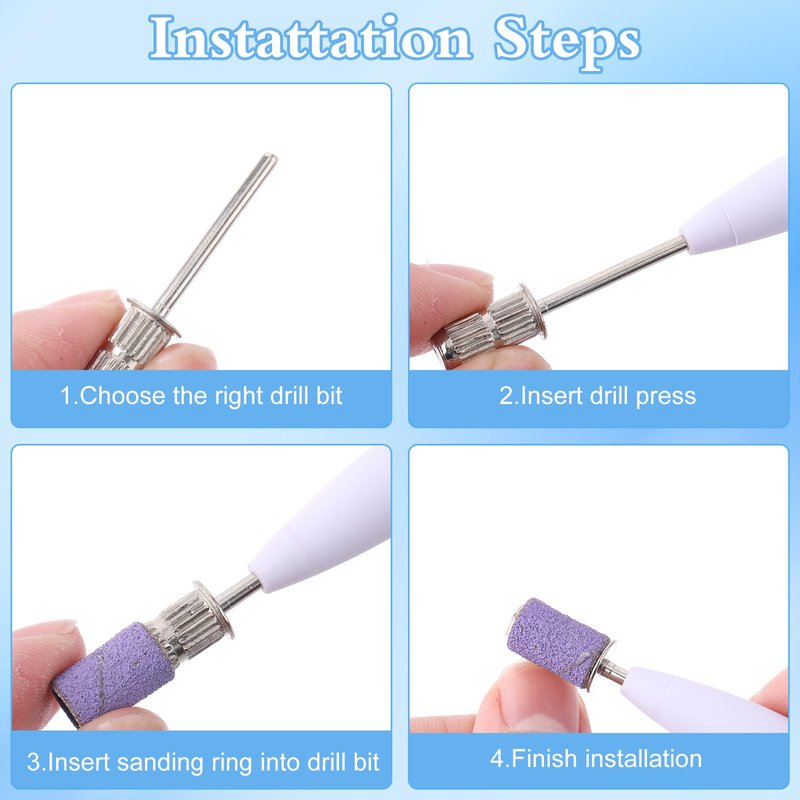 Instattation Steps

1.Choose the right drill bit

2.Insert drill press

3.Insert sanding ring into drill bit

4.Finish installation