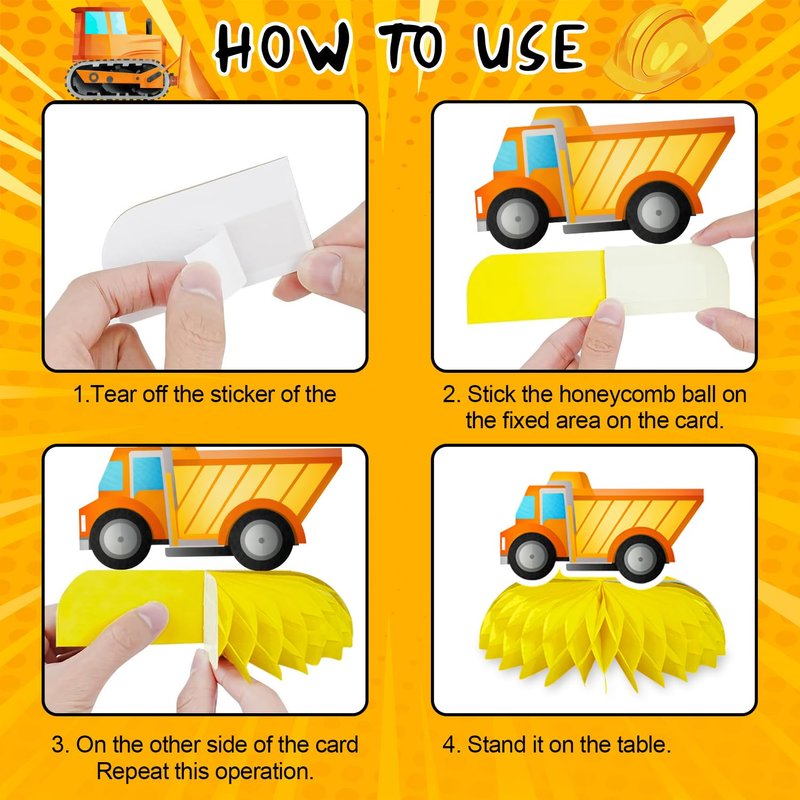 HOW TO USE

1.Tear off the sticker of the

2. Stick the honeycomb ball on the fixed area on the card.

3. On the other side of the card Repeat this operation.

4. Stand it on the table.