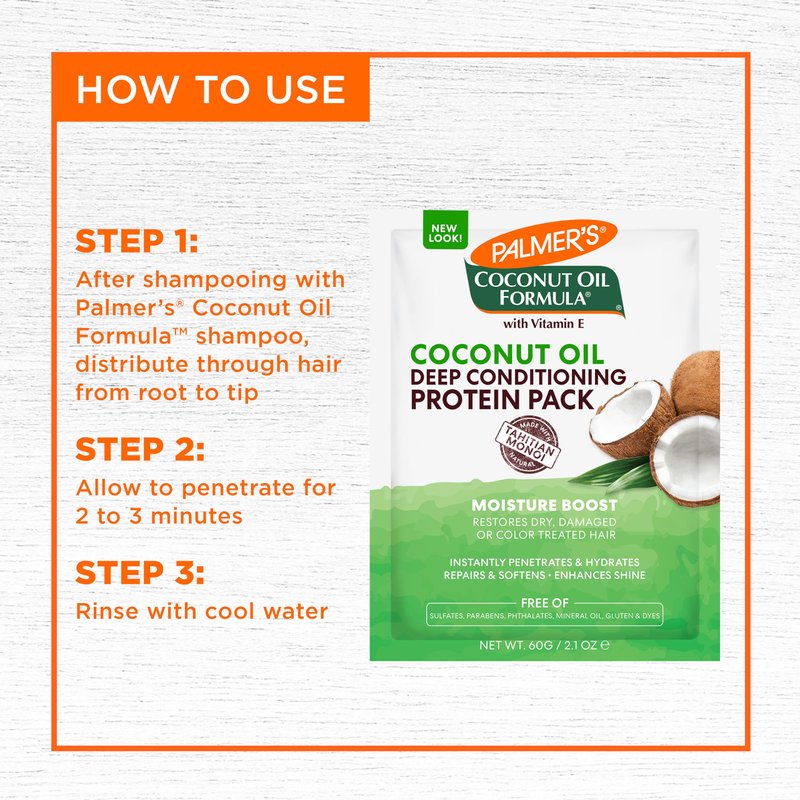 HOW TO USE

STEP 1:
After shampooing with Palmer's® Coconut Oil Formula™ shampoo, distribute through hair from root to tip

STEP 2:
Allow to penetrate for 2 to 3 minutes

STEP 3:
Rinse with cool water

NEW LOOK!

PALMER'S®
COCONUT OIL FORMULA®
with Vitamin E

COCONUT OIL
DEEP CONDITIONING
PROTEIN PACK

MADE WITH TAHITIAN MONOI NATURAL

MOISTURE BOOST
RESTORES DRY, DAMAGED OR COLOR TREATED HAIR

INSTANTLY PENETRATES & HYDRATES
REPAIRS & SOFTENS • ENHANCES SHINE

FREE OF
SULFATES, PARABENS, PHTHALATES, MINERAL OIL, GLUTEN & DYES

NET WT. 60G / 2.1 OZ ℮