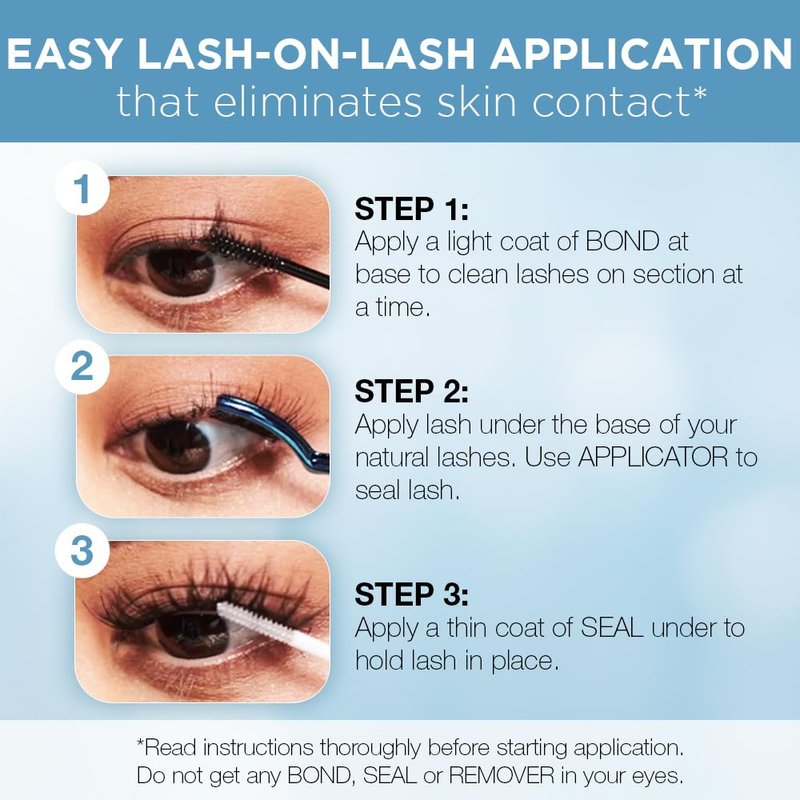 EASY LASH-ON-LASH APPLICATION
that eliminates skin contact*

1

STEP 1:
Apply a light coat of BOND at base to clean lashes on section at a time.

2

STEP 2:
Apply lash under the base of your natural lashes. Use APPLICATOR to seal lash.

3

STEP 3:
Apply a thin coat of SEAL under to hold lash in place.

*Read instructions thoroughly before starting application.
Do not get any BOND, SEAL or REMOVER in your eyes.