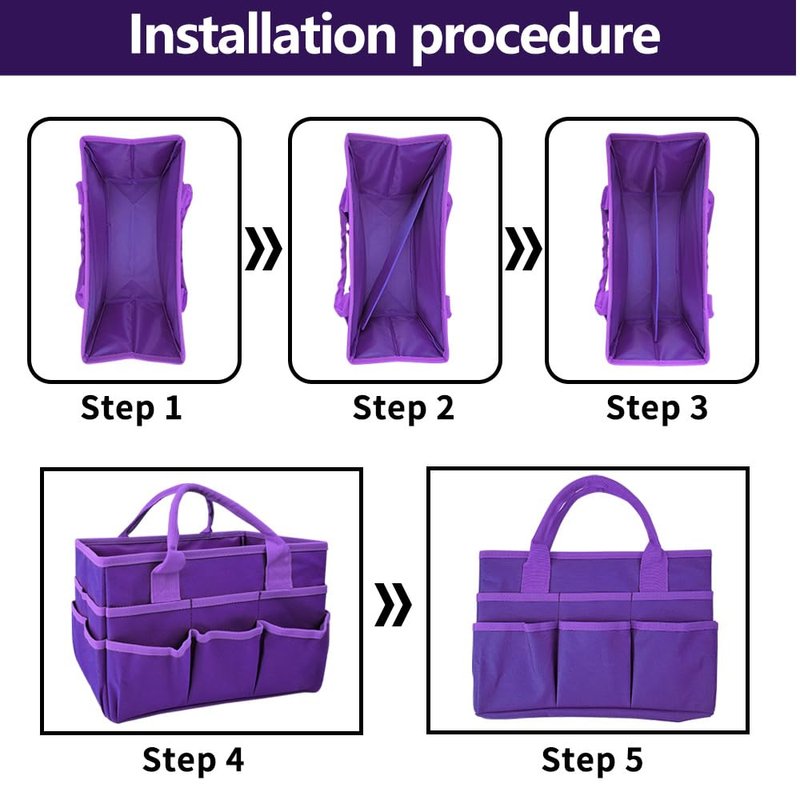 Installation procedure

Step 1

Step 2

Step 3

Step 4

Step 5