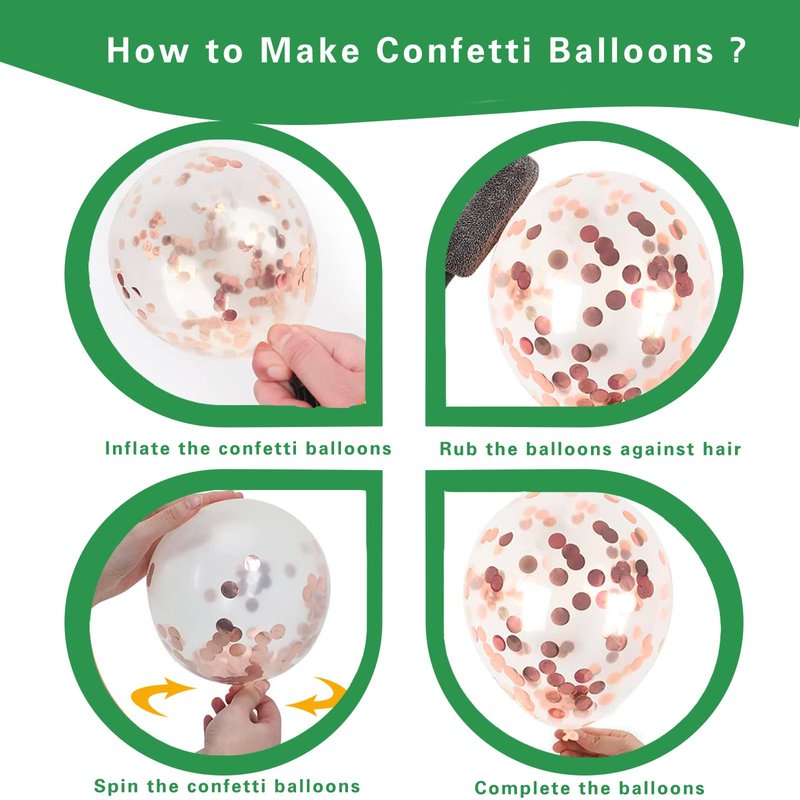 How to Make Confetti Balloons ?

Inflate the confetti balloons

Rub the balloons against hair

Spin the confetti balloons

Complete the balloons