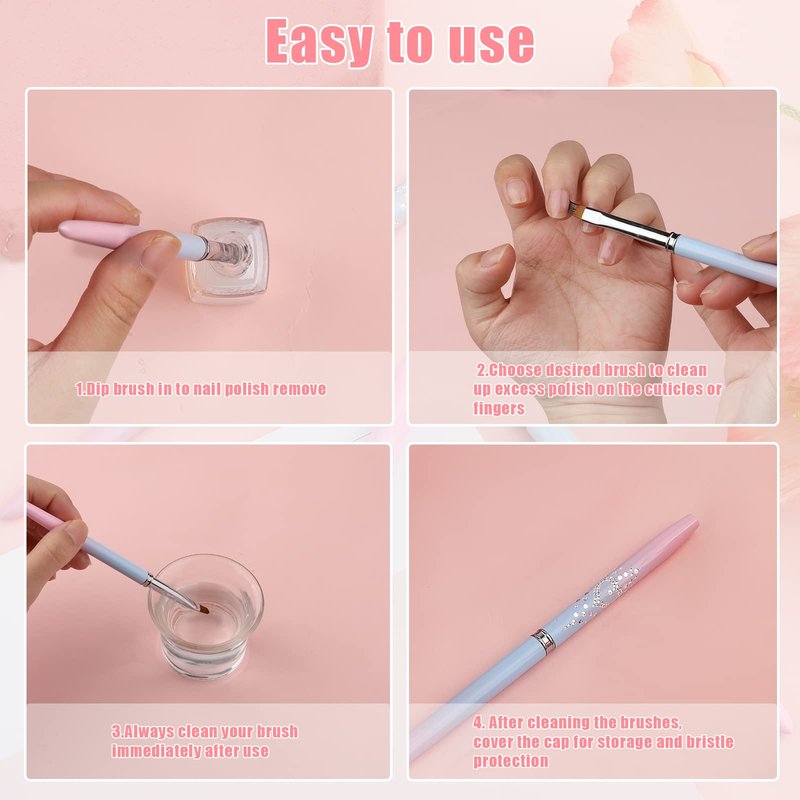 Easy to use

1.Dip brush in to nail polish remove

2.Choose desired brush to clean up excess polish on the cuticles or fingers

3.Always clean your brush immediately after use

4. After cleaning the brushes, cover the cap for storage and bristle protection