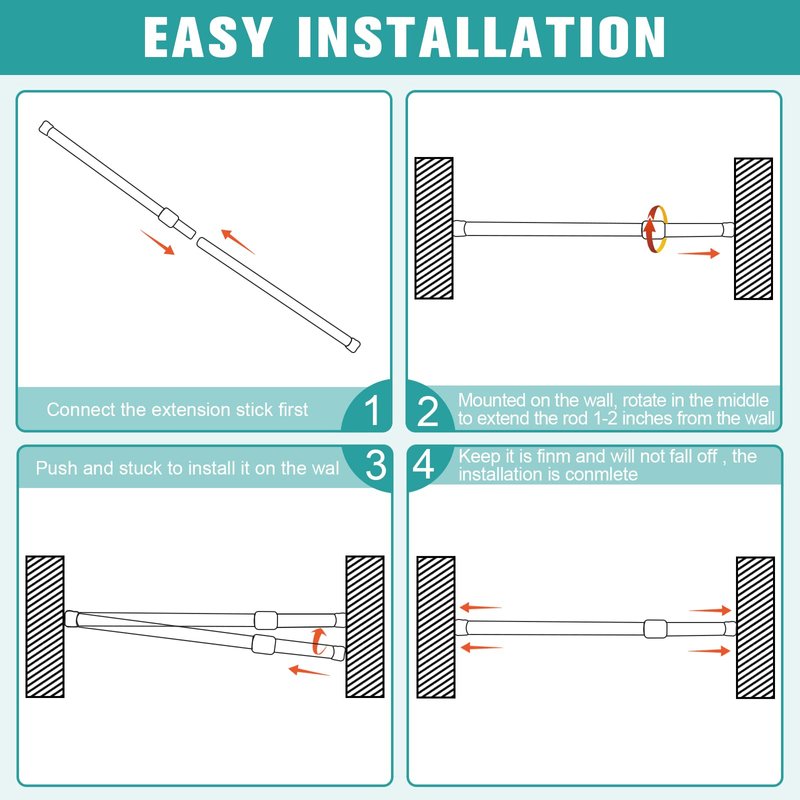 EASY INSTALLATION

Connect the extension stick first

1

2

Mounted on the wall, rotate in the middle to extend the rod 1-2 inches from the wall

Push and stuck to install it on the wal

3

4

Keep it is finm and will not fall off , the installation is conmlete