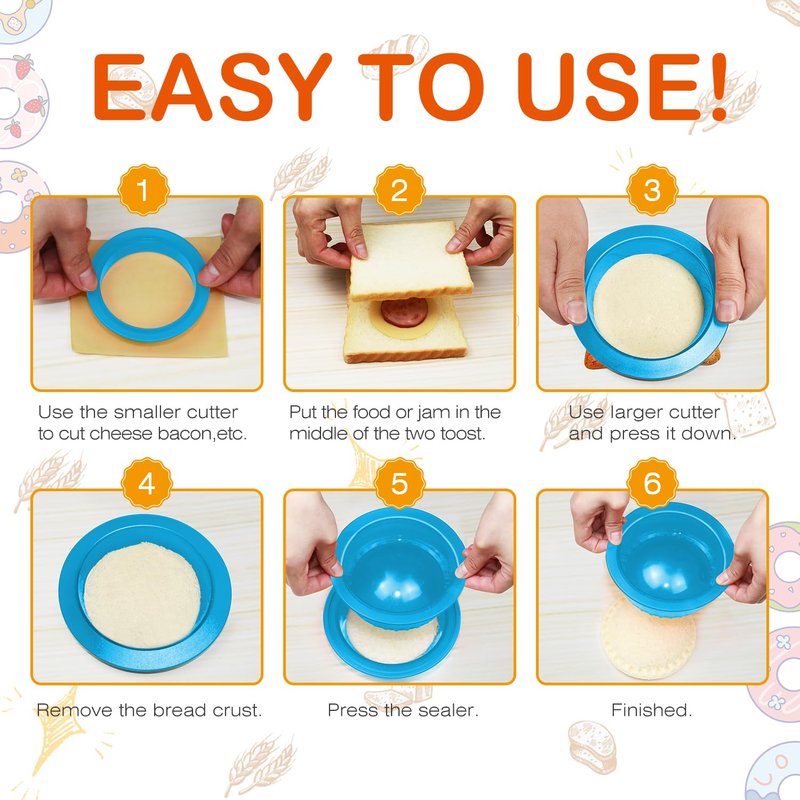 EASY TO USE!

1

Use the smaller cutter to cut cheese bacon,etc.

2

Put the food or jam in the middle of the two toost.

3

Use larger cutter and press it down.

4

Remove the bread crust.

5

Press the sealer.

6

Finished.