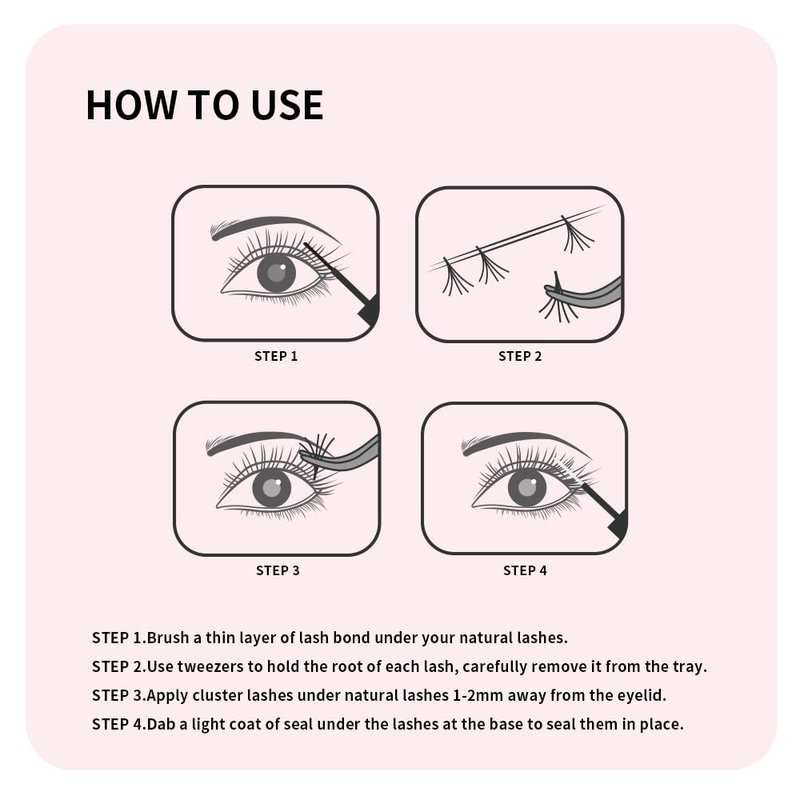 HOW TO USE

STEP 1

STEP 2

STEP 3

STEP 4

STEP 1.Brush a thin layer of lash bond under your natural lashes.

STEP 2.Use tweezers to hold the root of each lash, carefully remove it from the tray.

STEP 3.Apply cluster lashes under natural lashes 1-2mm away from the eyelid.

STEP 4.Dab a light coat of seal under the lashes at the base to seal them in place.