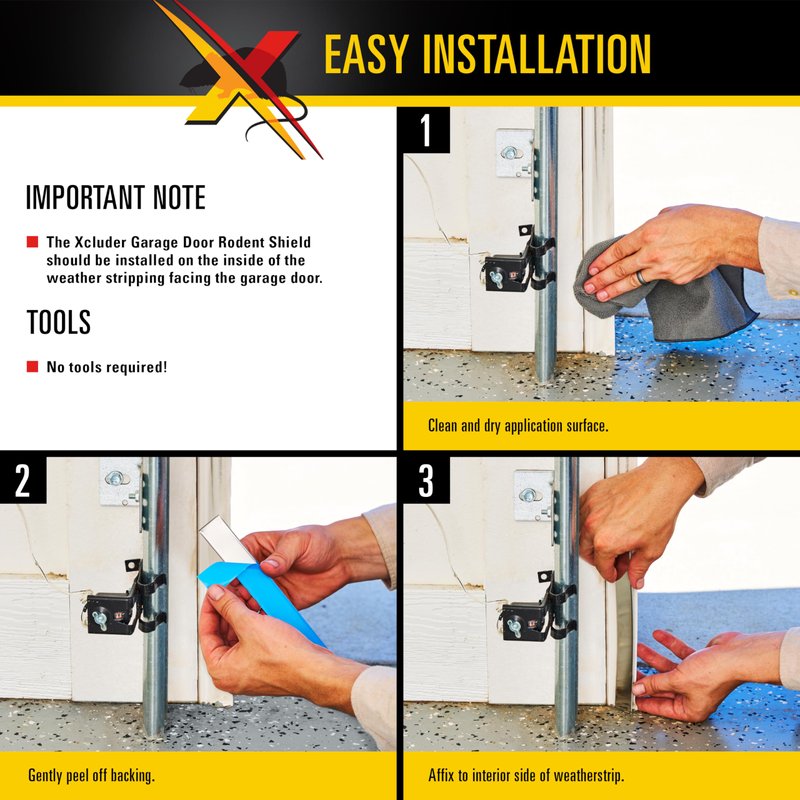 EASY INSTALLATION

IMPORTANT NOTE

The Xcluder Garage Door Rodent Shield should be installed on the inside of the weather stripping facing the garage door.

TOOLS

No tools required!

1

Clean and dry application surface.

2

Gently peel off backing.

3

Affix to interior side of weatherstrip.