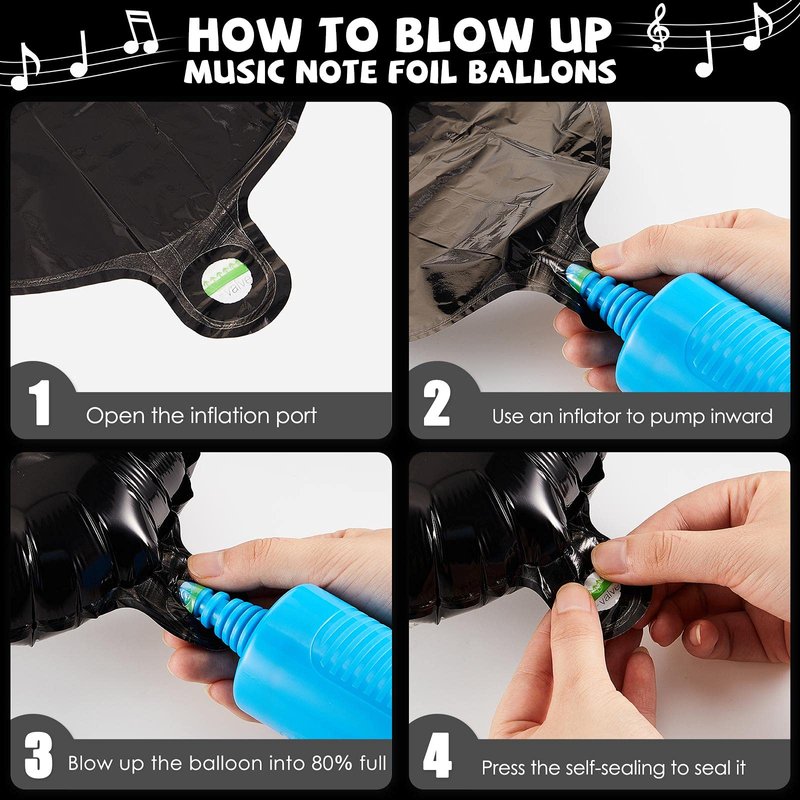 HOW TO BLOW UP
MUSIC NOTE FOIL BALLONS

valve

1 Open the inflation port

2 Use an inflator to pump inward

3 Blow up the balloon into 80% full

valve

4 Press the self-sealing to seal it